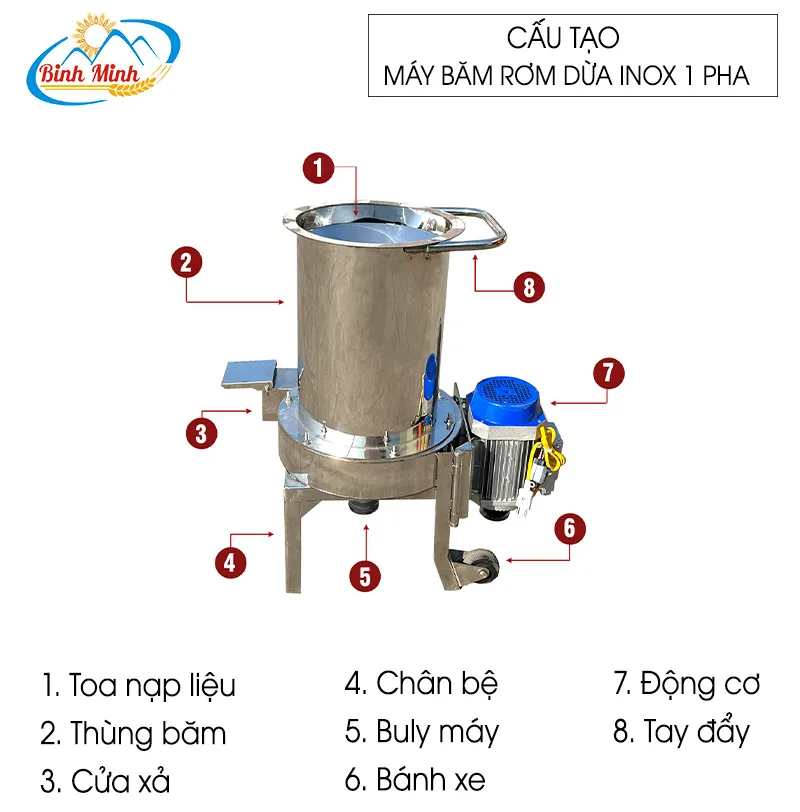 Bình Minh

CẤU TẠO
MÁY BĂM RƠM DỪA INOX 1 PHA

1
2
8
7
3
6
4
5

1. Toa nạp liệu
2. Thùng băm
3. Cửa xả

4. Chân bệ
5. Buly máy
6. Bánh xe

7. Động cơ
8. Tay đẩy