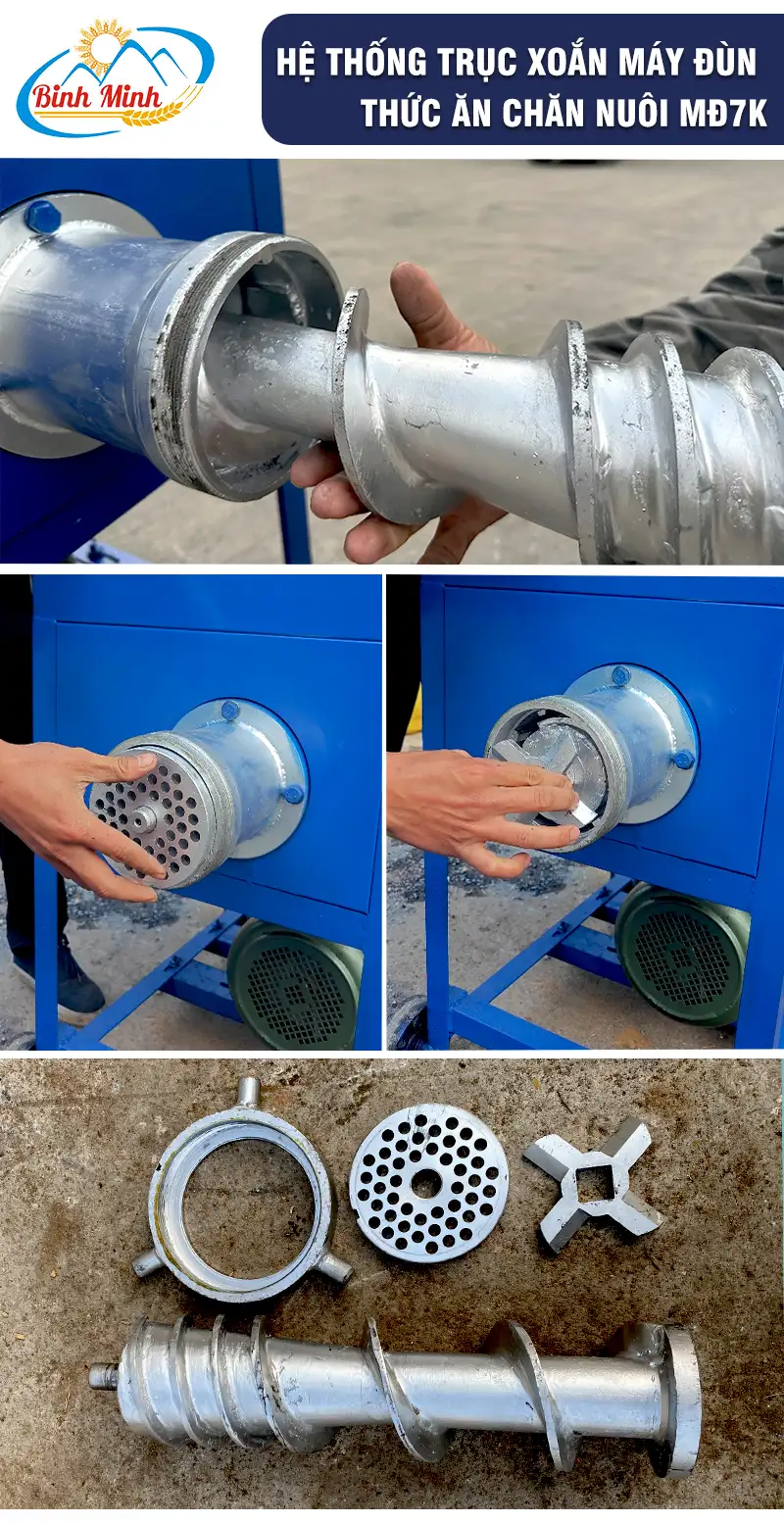 Bình Minh

HỆ THỐNG TRỤC XOẮN MÁY ĐÙN THỨC ĂN CHĂN NUÔI MĐ7K